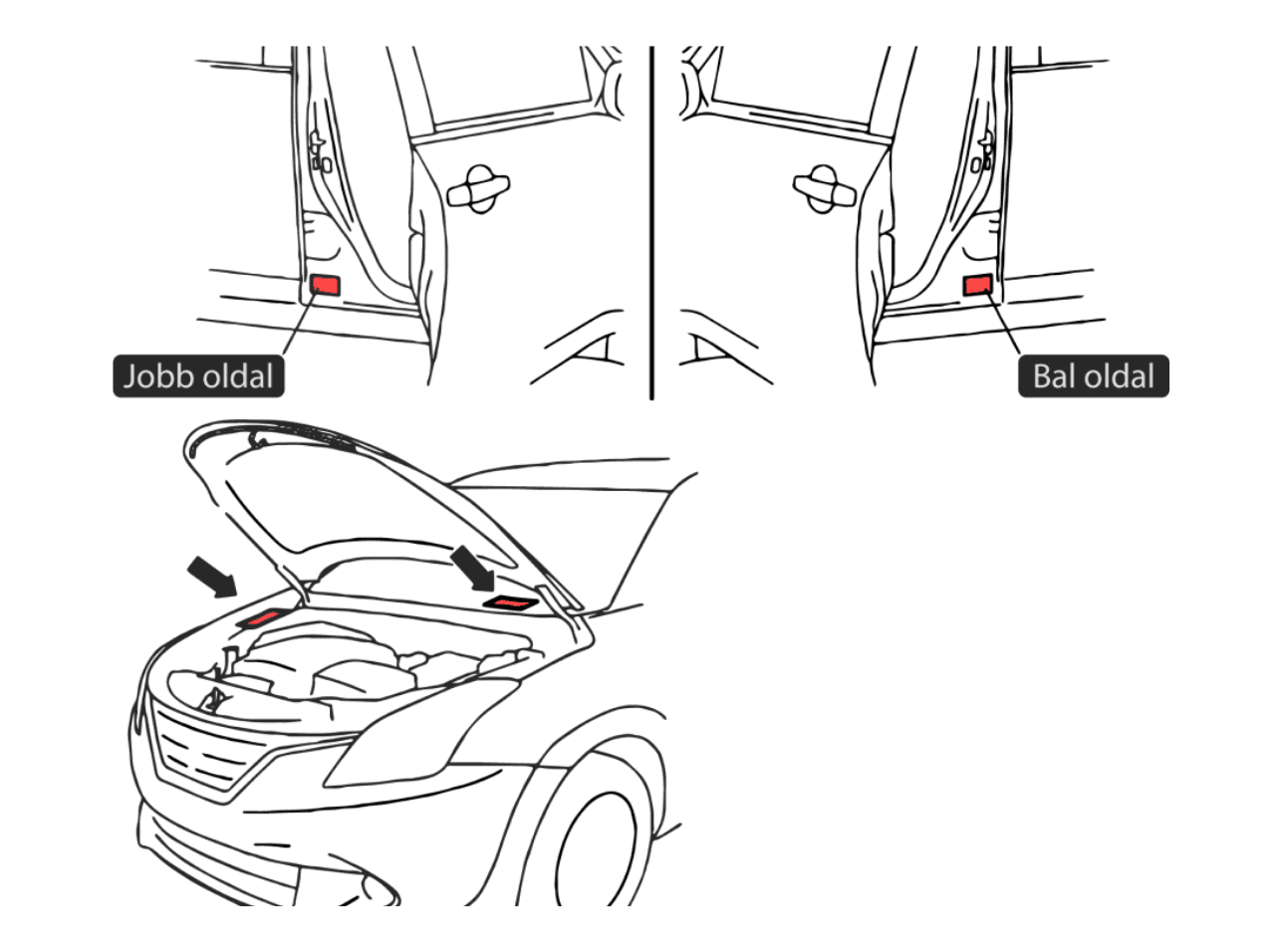 Jobb oldal

Bal oldal